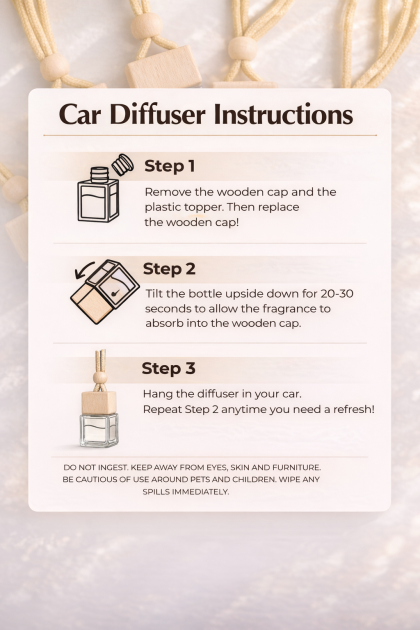 Car Diffuser Instructions

Step 1

Remove the wooden cap and the plastic topper. Then replace the wooden cap!

Step 2

Tilt the bottle upside down for 20-30 seconds to allow the fragrance to absorb into the wooden cap.

Step 3

Hang the diffuser in your car. Repeat Step 2 anytime you need a refresh!

DO NOT INGEST. KEEP AWAY FROM EYES, SKIN AND FURNITURE. BE CAUTIOUS OF USE AROUND PETS AND CHILDREN. WIPE ANY SPILLS IMMEDIATELY.